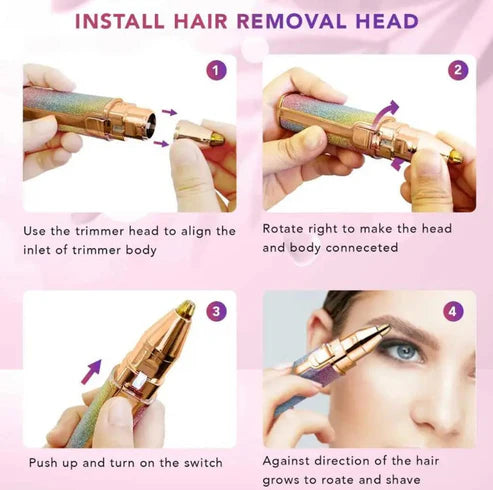 INSTALL HAIR REMOVAL HEAD

1

Use the trimmer head to align the inlet of trimmer body

2

Rotate right to make the head and body conneceted

3

Push up and turn on the switch

4

Against direction of the hair grows to roate and shave